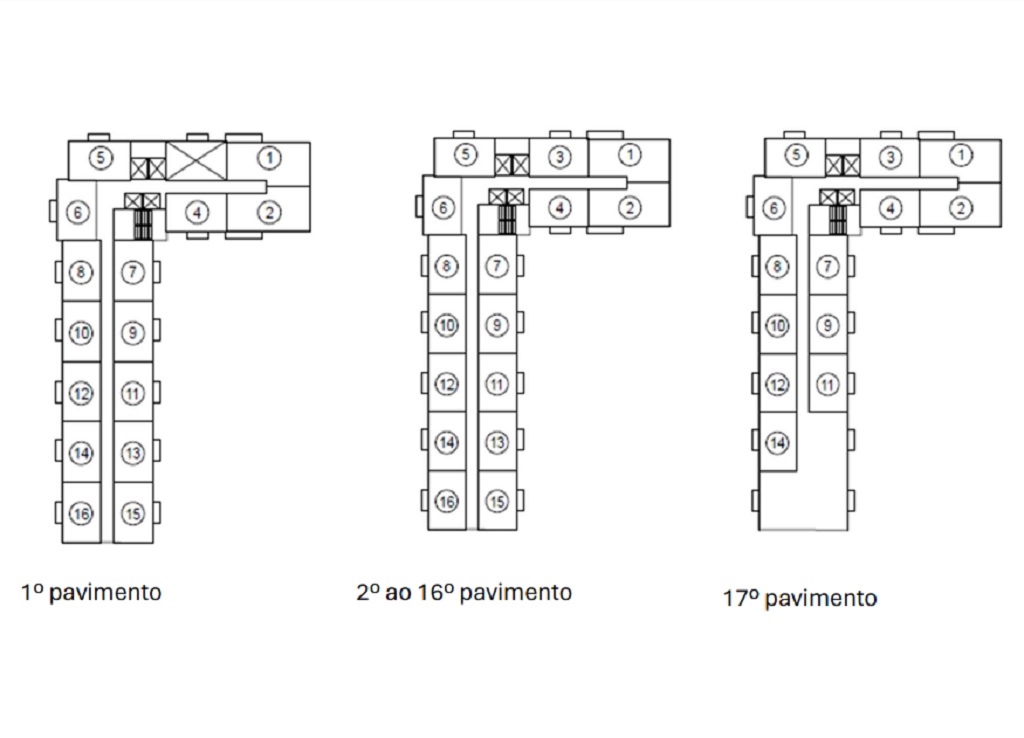 5
1
6
4
2
8
7
10
9
12
11
14
13
16
15

1º pavimento

5
3
1
6
4
2
8
7
10
9
12
11
14
13
16
15

2º ao 16º pavimento

5
3
1
6
4
2
8
7
10
9
12
11
14

17º pavimento